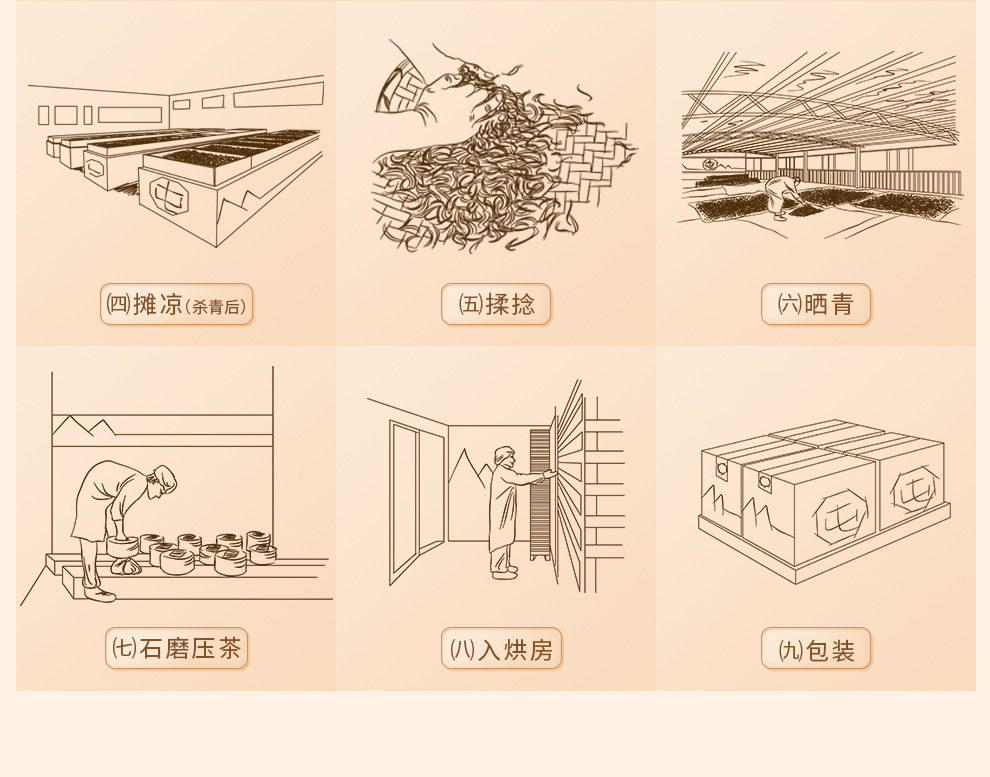 ㈣摊凉(杀青后)

㈤揉捻

㈥晒青

㈦石磨压茶

㈧入烘房

㈨包装